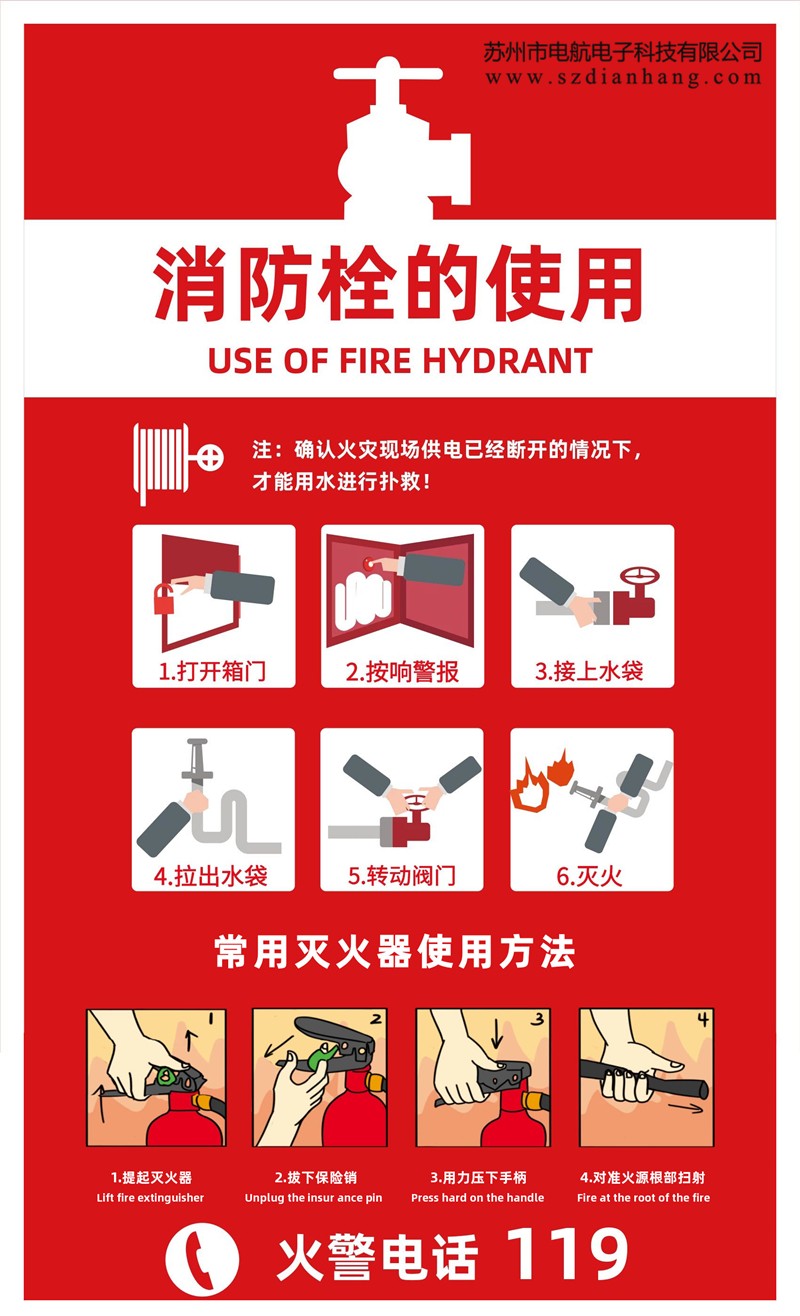 苏州市电航电子科技有限公司
www.szdianhang.com

消防栓的使用
USE OF FIRE HYDRANT

注：确认火灾现场供电已经断开的情况下，才能用水进行扑救！

1.打开箱门
2.按响警报
3.接上水袋
4.拉出水袋
5.转动阀门
6.灭火

常用灭火器使用方法

1
2
3
4

1.提起灭火器
Lift fire extinguisher

2.拔下保险销
Unplug the insur ance pin

3.用力压下手柄
Press hard on the handle

4.对准火源根部扫射
Fire at the root of the fire

火警电话 119